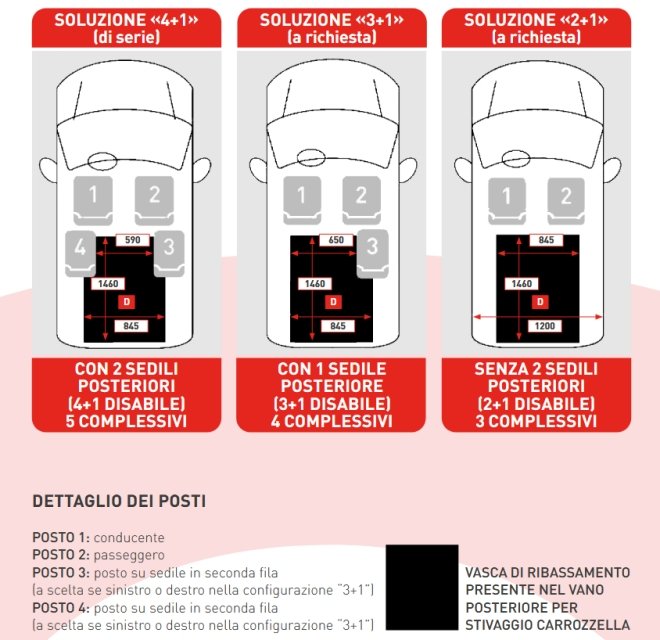 SOLUZIONE «4+1»
(di serie)

1 2
4 3
590
1460
D
845

CON 2 SEDILI POSTERIORI (4+1 DISABILE) 5 COMPLESSIVI

SOLUZIONE «3+1»
(a richiesta)

1 2
3
650
1460
D
845

CON 1 SEDILE POSTERIORE (3+1 DISABILE) 4 COMPLESSIVI

SOLUZIONE «2+1»
(a richiesta)

1 2
845
1460
D
1200

SENZA 2 SEDILI POSTERIORI (2+1 DISABILE) 3 COMPLESSIVI

DETTAGLIO DEI POSTI

POSTO 1: conducente
POSTO 2: passeggero
POSTO 3: posto su sedile in seconda fila
(a scelta se sinistro o destro nella configurazione "3+1")
POSTO 4: posto su sedile in seconda fila
(a scelta se sinistro o destro nella configurazione "3+1")

VASCA DI RIBASSAMENTO PRESENTE NEL VANO POSTERIORE PER STIVAGGIO CARROZZELLA