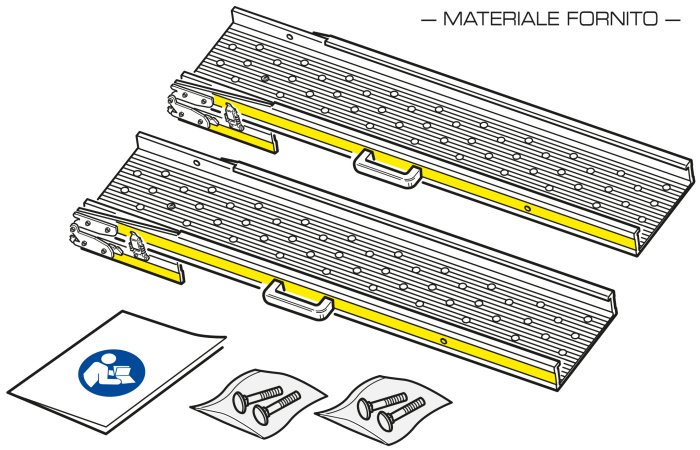 — MATERIALE FORNITO —