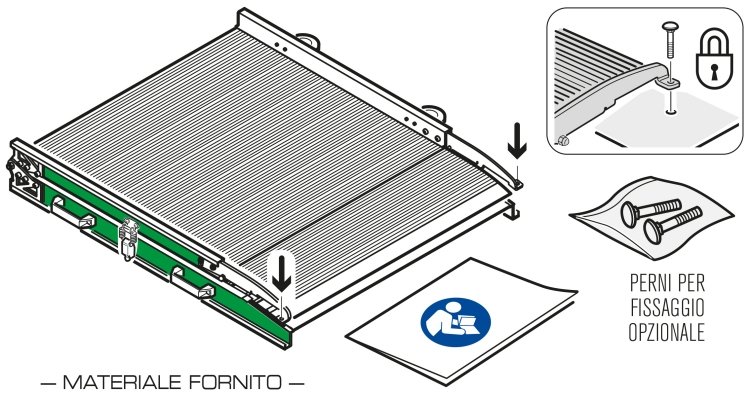 PERNI PER
FISSAGGIO
OPZIONALE

— MATERIALE FORNITO —