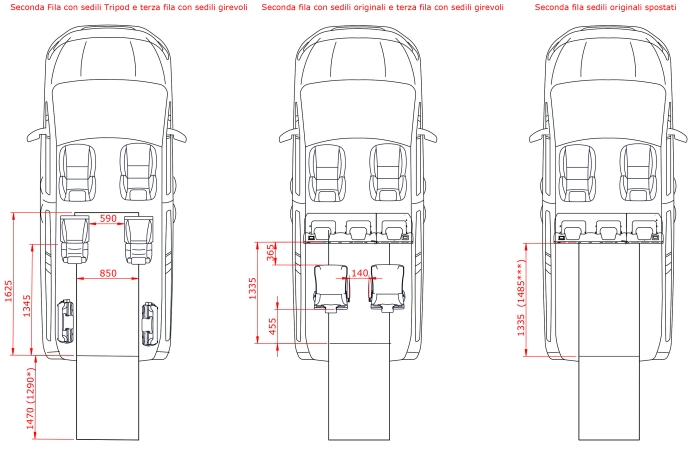 Seconda Fila con sedili Tripod e terza fila con sedili girevoli

590
850
1625
1345
1470 (1290*)

Seconda fila con sedili originali e terza fila con sedili girevoli

365
140
1335
455

Seconda fila sedili originali spostati

1335 (1485***)