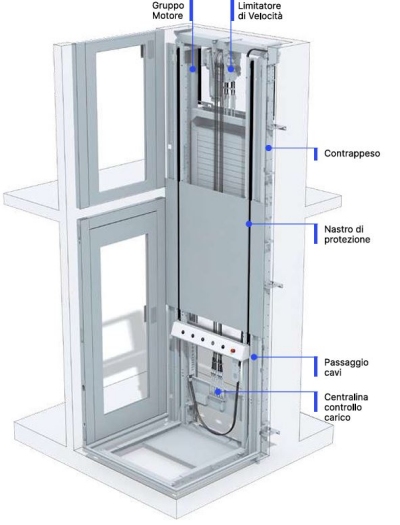 Gruppo Motore

Limitatore di Velocità

Contrappeso

Nastro di protezione

Passaggio cavi

Centralina controllo carico