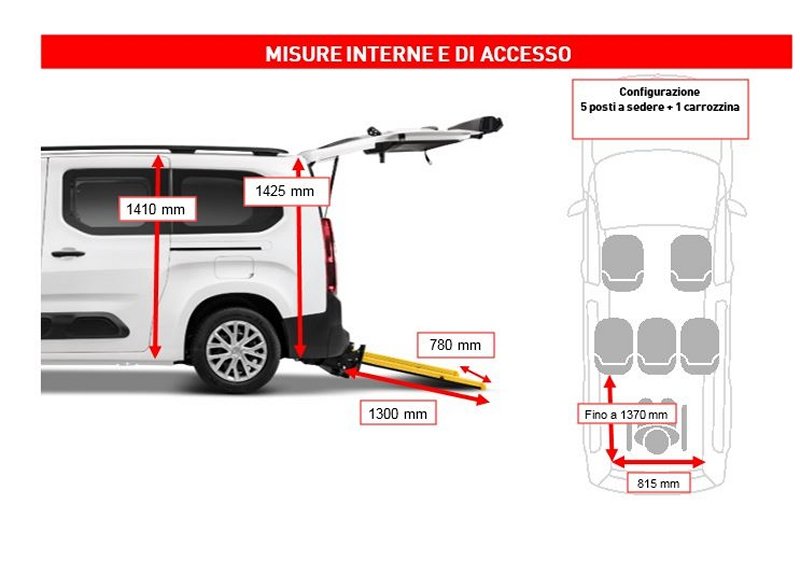 MISURE INTERNE E DI ACCESSO

Configurazione
5 posti a sedere + 1 carrozzina

1410 mm

1425 mm

780 mm

1300 mm

Fino a 1370 mm

815 mm