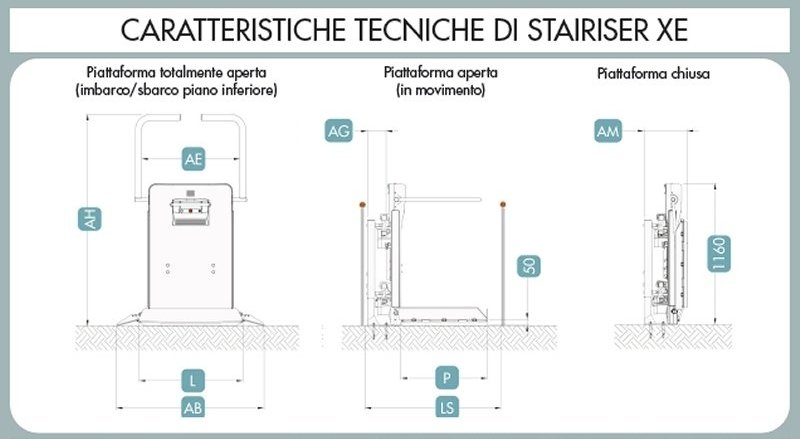 CARATTERISTICHE TECNICHE DI STAIRISER XE

Piattaforma totalmente aperta
(imbarco/sbarco piano inferiore)

AE

AH

L

AB

Piattaforma aperta
(in movimento)

AG

50

P

LS

Piattaforma chiusa

AM

1160