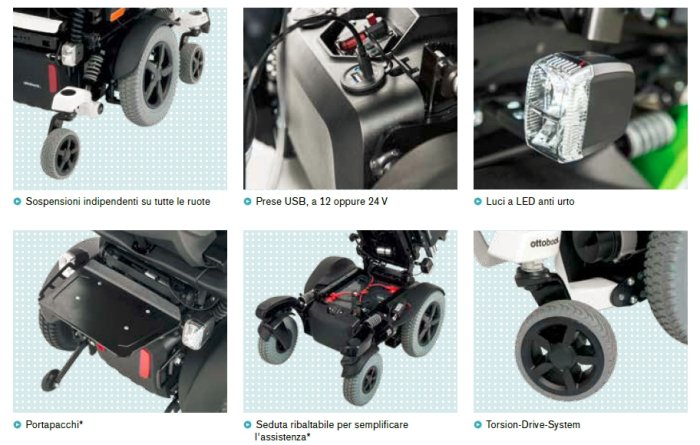 Sospensioni indipendenti su tutte le ruote

Prese USB, a 12 oppure 24 V

Luci a LED anti urto

ottobock

Portapacchi*

Seduta ribaltabile per semplificare l'assistenza*

Torsion-Drive-System