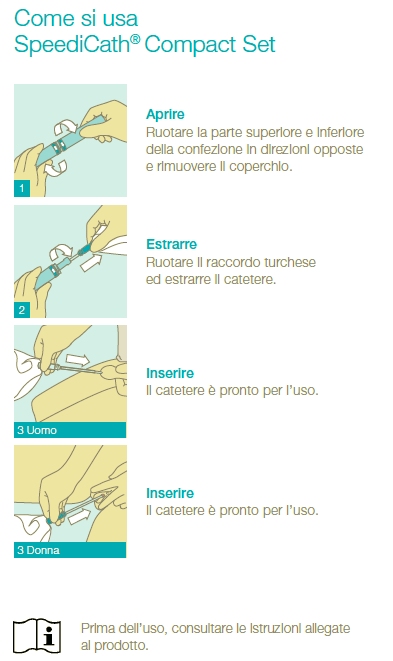 Come si usa
SpeediCath® Compact Set

1

Aprire
Ruotare la parte superiore e inferiore della confezione in direzioni opposte e rimuovere il coperchio.

2

Estrarre
Ruotare il raccordo turchese ed estrarre il catetere.

3 Uomo

Inserire
Il catetere è pronto per l'uso.

3 Donna

Inserire
Il catetere è pronto per l'uso.

Prima dell'uso, consultare le istruzioni allegate al prodotto.